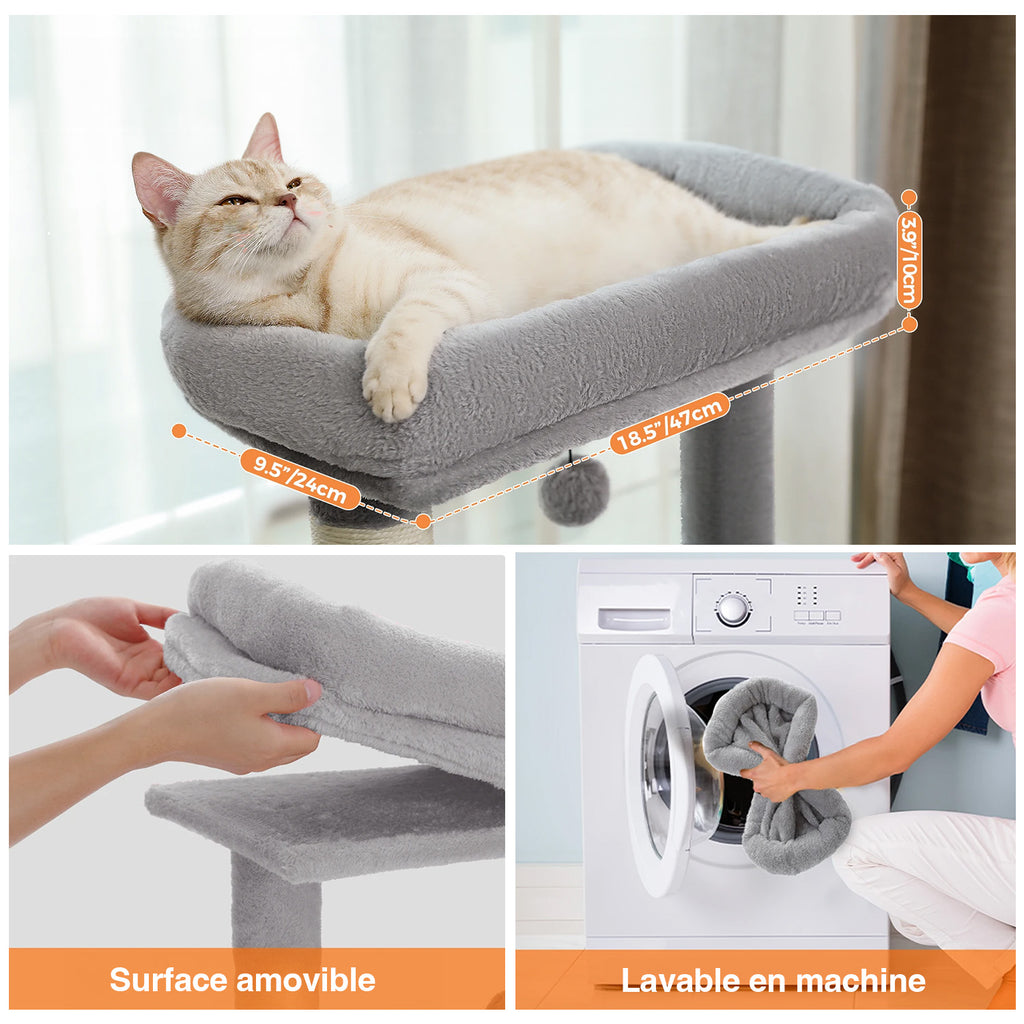 3.9"/10cm

18.5"/47cm

9.5"/24cm

Surface amovible

Lavable en machine