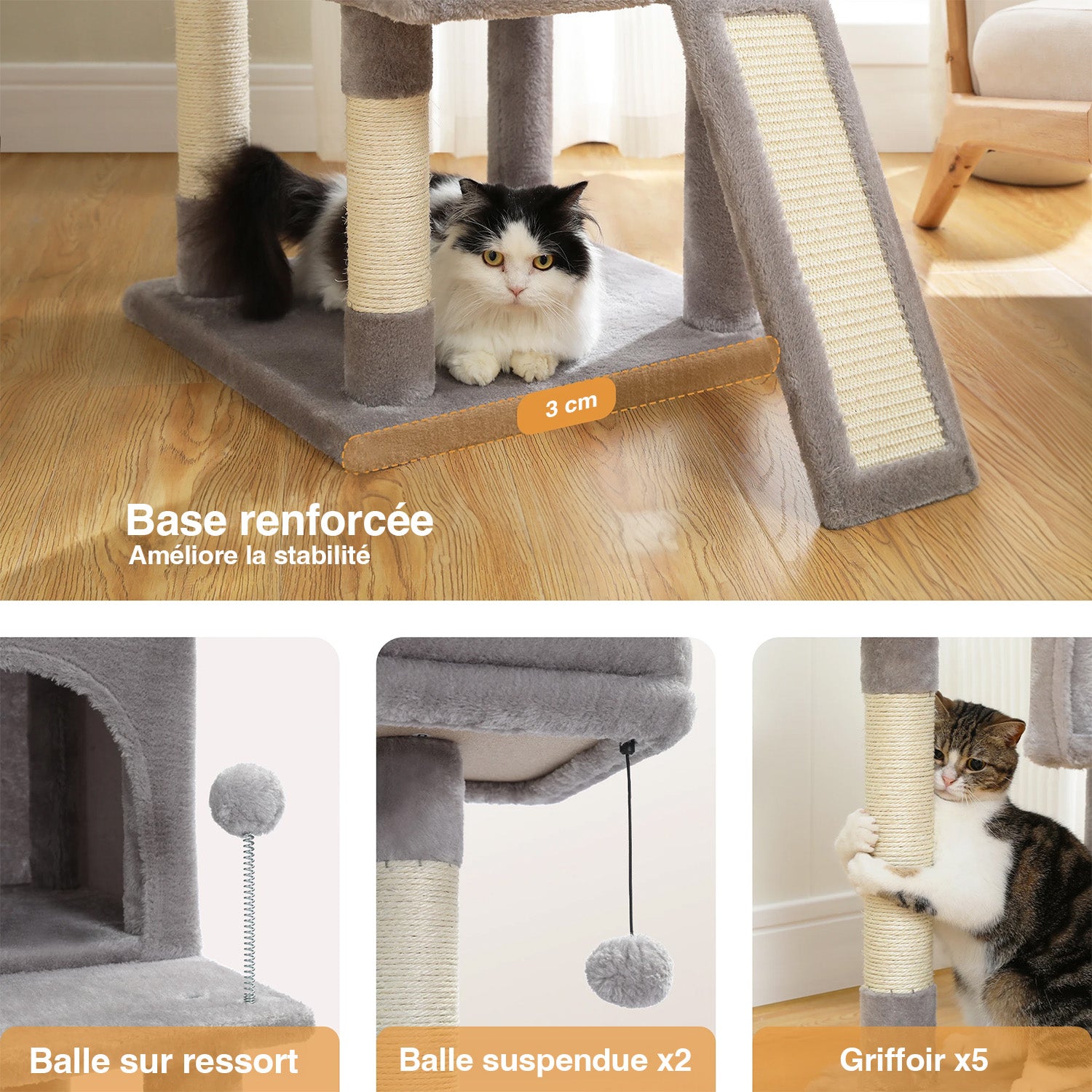 3 cm

Base renforcée
Améliore la stabilité

Balle sur ressort

Balle suspendue x2

Griffoir x5