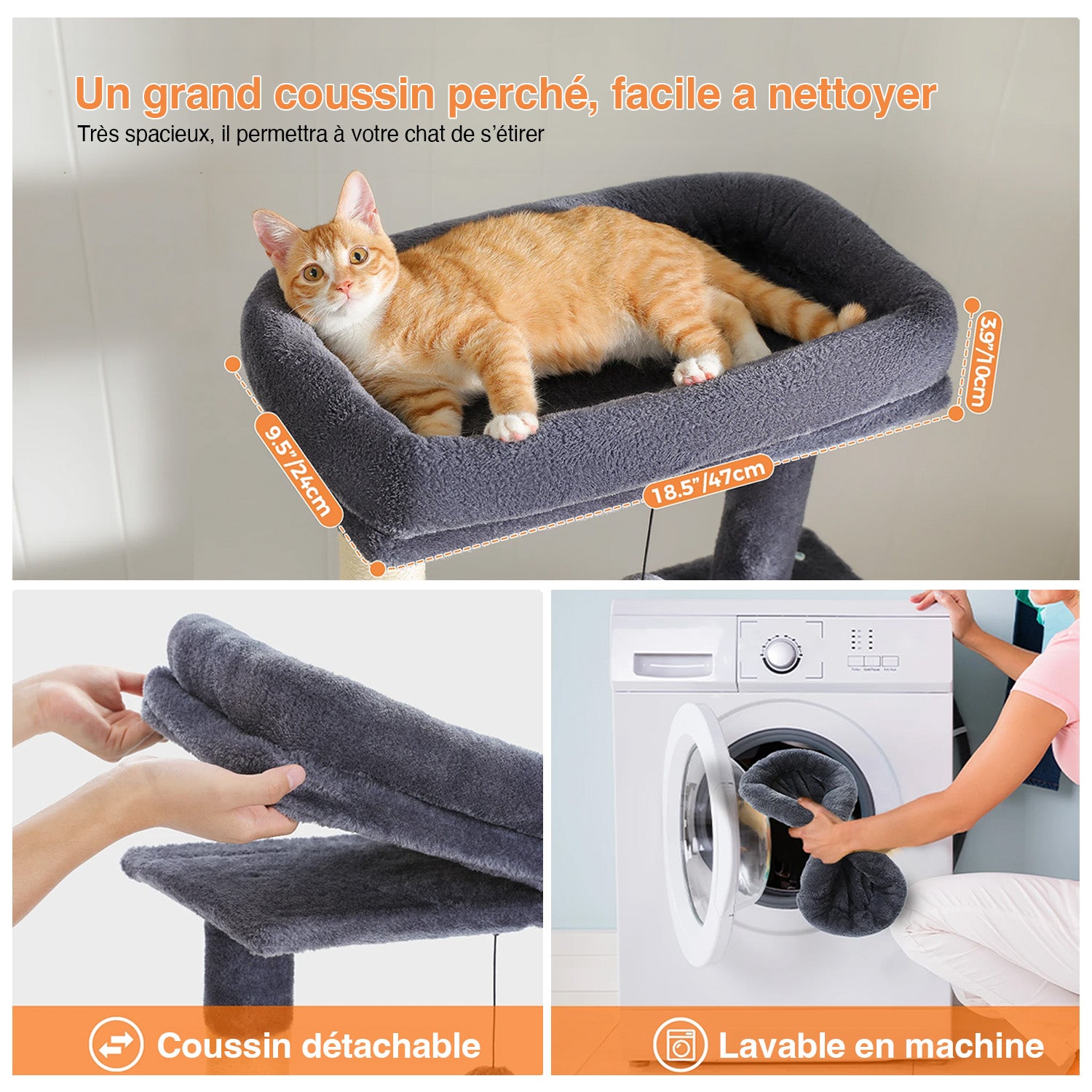 Un grand coussin perché, facile a nettoyer
Très spacieux, il permettra à votre chat de s'étirer

9.5"/24cm
18.5"/47cm
3.9"/10cm

Coussin détachable

Lavable en machine