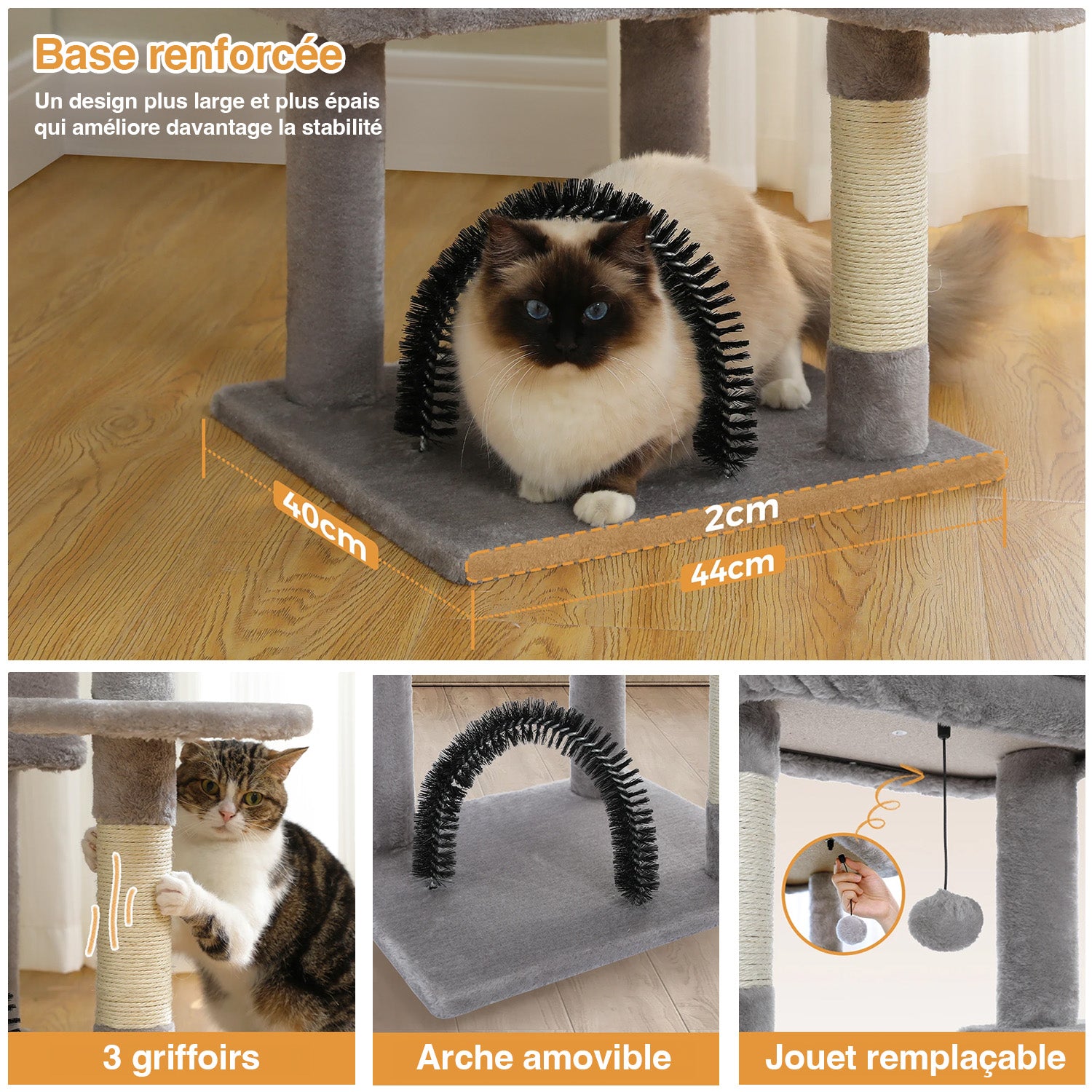 Base renforcée

Un design plus large et plus épais qui améliore davantage la stabilité

40cm

2cm

44cm

3 griffoirs

Arche amovible

Jouet remplaçable